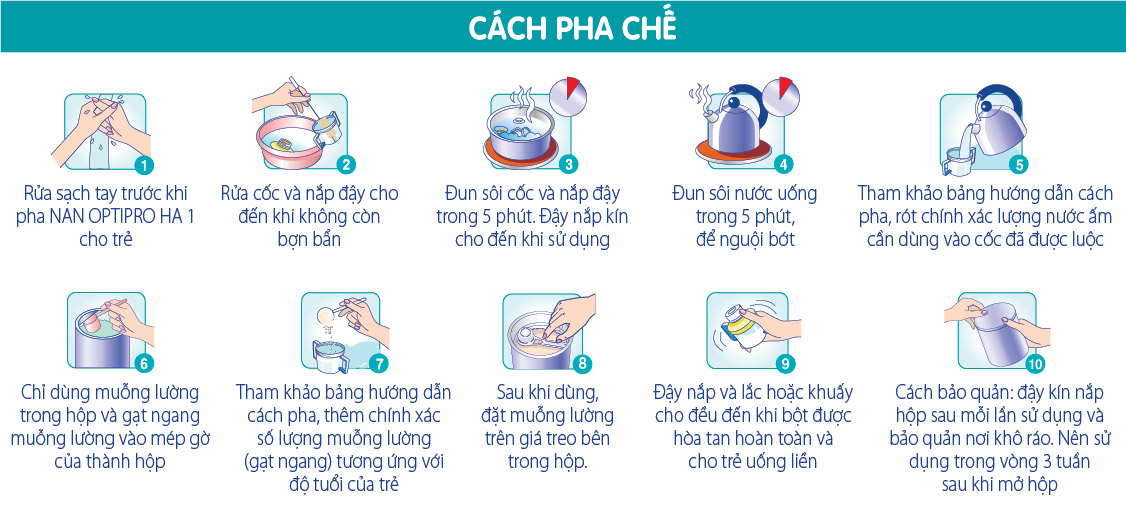 CÁCH PHA CHẾ

1
Rửa sạch tay trước khi pha NAN OPTIPRO HA 1 cho trẻ

2
Rửa cốc và nắp đậy cho đến khi không còn bợn bẩn

3
Đun sôi cốc và nắp đậy trong 5 phút. Đậy nắp kín cho đến khi sử dụng

4
Đun sôi nước uống trong 5 phút, để nguội bớt

5
Tham khảo bảng hướng dẫn cách pha, rót chính xác lượng nước ấm cần dùng vào cốc đã được luộc

6
Chỉ dùng muỗng lường trong hộp và gạt ngang muỗng lường vào mép gờ của thành hộp

7
Tham khảo bảng hướng dẫn cách pha, thêm chính xác số lượng muỗng lường (gạt ngang) tương ứng với độ tuổi của trẻ

8
Sau khi dùng, đặt muỗng lường trên giá treo bên trong hộp.

9
Đậy nắp và lắc hoặc khuấy cho đều đến khi bột được hòa tan hoàn toàn và cho trẻ uống liền

10
Cách bảo quản: đậy kín nắp hộp sau mỗi lần sử dụng và bảo quản nơi khô ráo. Nên sử dụng trong vòng 3 tuần sau khi mở hộp