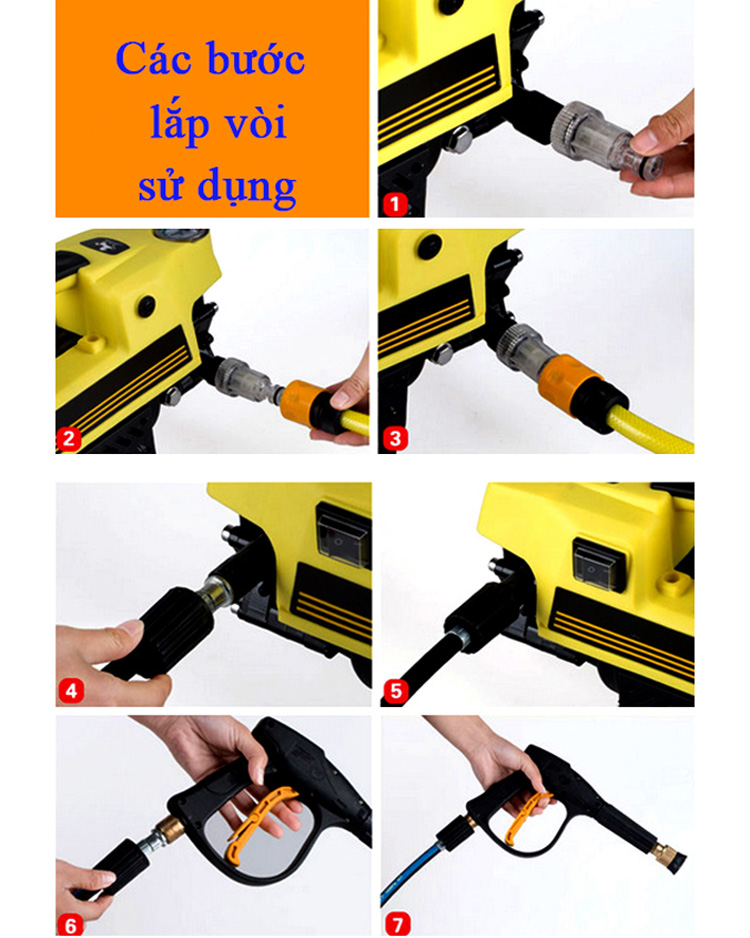 Các bước lắp vòi sử dụng

1

2

3

4

5

6

7