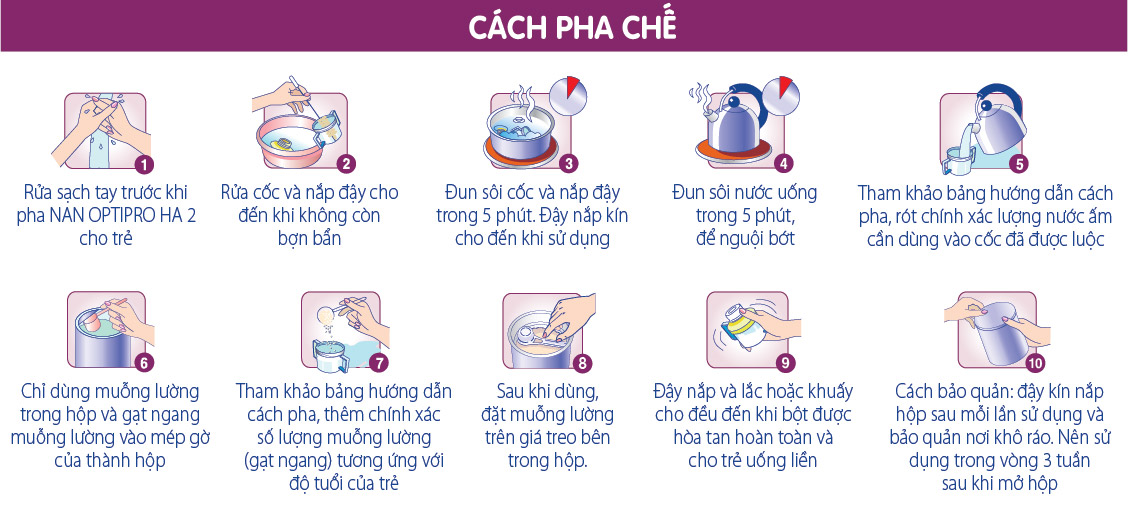 CÁCH PHA CHẾ

1
Rửa sạch tay trước khi pha NAN OPTIPRO HA 2 cho trẻ

2
Rửa cốc và nắp đậy cho đến khi không còn bợn bẩn

3
Đun sôi cốc và nắp đậy trong 5 phút. Đậy nắp kín cho đến khi sử dụng

4
Đun sôi nước uống trong 5 phút, để nguội bớt

5
Tham khảo bảng hướng dẫn cách pha, rót chính xác lượng nước ấm cần dùng vào cốc đã được luộc

6
Chỉ dùng muỗng lường trong hộp và gạt ngang muỗng lường vào mép gờ của thành hộp

7
Tham khảo bảng hướng dẫn cách pha, thêm chính xác số lượng muỗng lường (gạt ngang) tương ứng với độ tuổi của trẻ

8
Sau khi dùng, đặt muỗng lường trên giá treo bên trong hộp.

9
Đậy nắp và lắc hoặc khuấy cho đều đến khi bột được hòa tan hoàn toàn và cho trẻ uống liền

10
Cách bảo quản: đậy kín nắp hộp sau mỗi lần sử dụng và bảo quản nơi khô ráo. Nên sử dụng trong vòng 3 tuần sau khi mở hộp