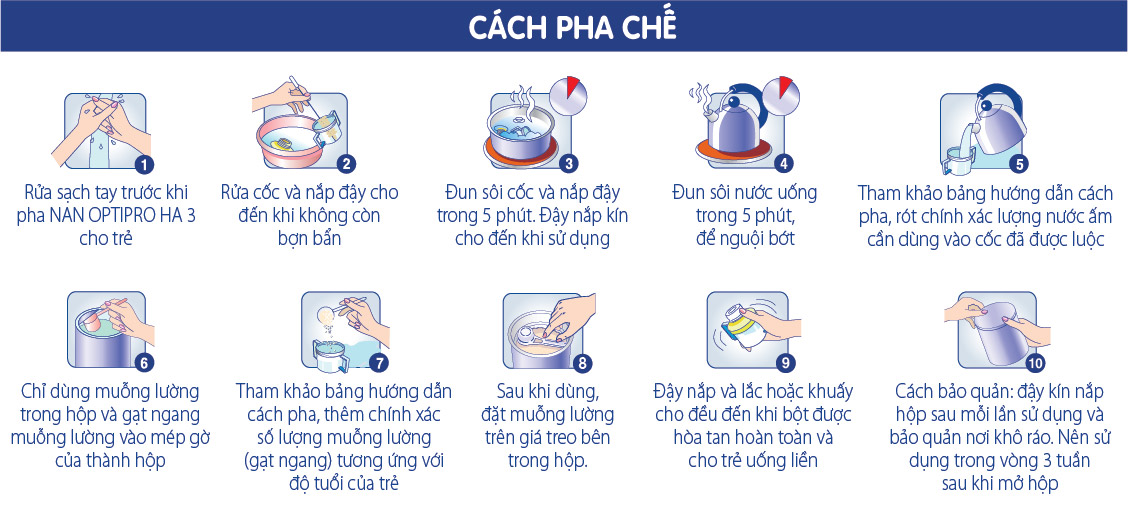 CÁCH PHA CHẾ

1
Rửa sạch tay trước khi pha NAN OPTIPRO HA 3 cho trẻ

2
Rửa cốc và nắp đậy cho đến khi không còn bợn bẩn

3
Đun sôi cốc và nắp đậy trong 5 phút. Đậy nắp kín cho đến khi sử dụng

4
Đun sôi nước uống trong 5 phút, để nguội bớt

5
Tham khảo bảng hướng dẫn cách pha, rót chính xác lượng nước ấm cần dùng vào cốc đã được luộc

6
Chỉ dùng muỗng lường trong hộp và gạt ngang muỗng lường vào mép gờ của thành hộp

7
Tham khảo bảng hướng dẫn cách pha, thêm chính xác số lượng muỗng lường (gạt ngang) tương ứng với độ tuổi của trẻ

8
Sau khi dùng, đặt muỗng lường trên giá treo bên trong hộp.

9
Đậy nắp và lắc hoặc khuấy cho đều đến khi bột được hòa tan hoàn toàn và cho trẻ uống liền

10
Cách bảo quản: đậy kín nắp hộp sau mỗi lần sử dụng và bảo quản nơi khô ráo. Nên sử dụng trong vòng 3 tuần sau khi mở hộp